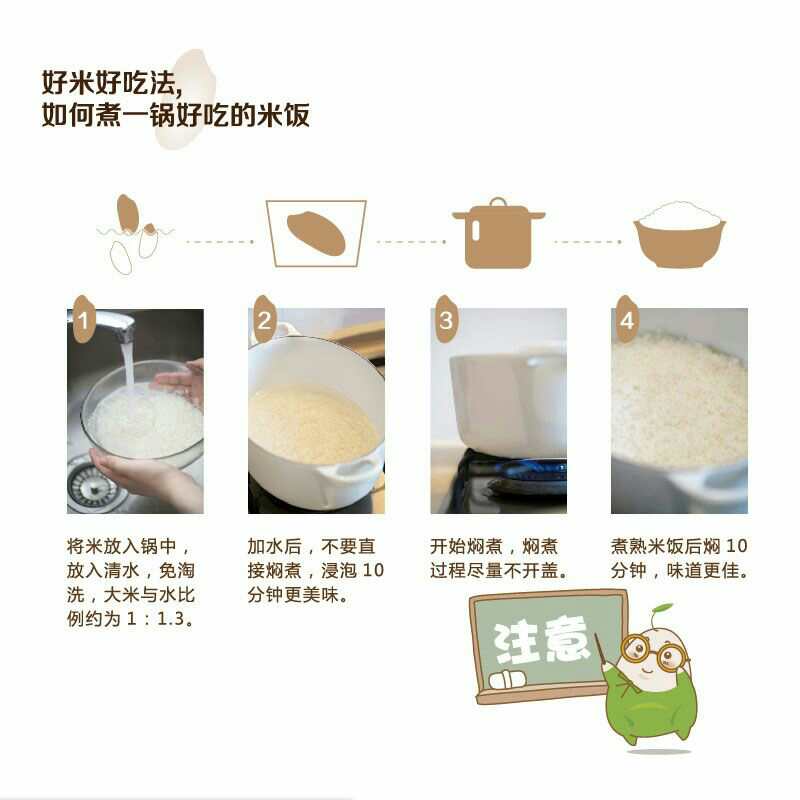 好米好吃法,
如何煮一锅好吃的米饭

1

将米放入锅中，放入清水，免淘洗，大米与水比例约为 1：1.3。

2

加水后，不要直接焖煮，浸泡 10 分钟更美味。

3

开始焖煮，焖煮过程尽量不开盖。

4

煮熟米饭后焖 10 分钟，味道更佳。

注意