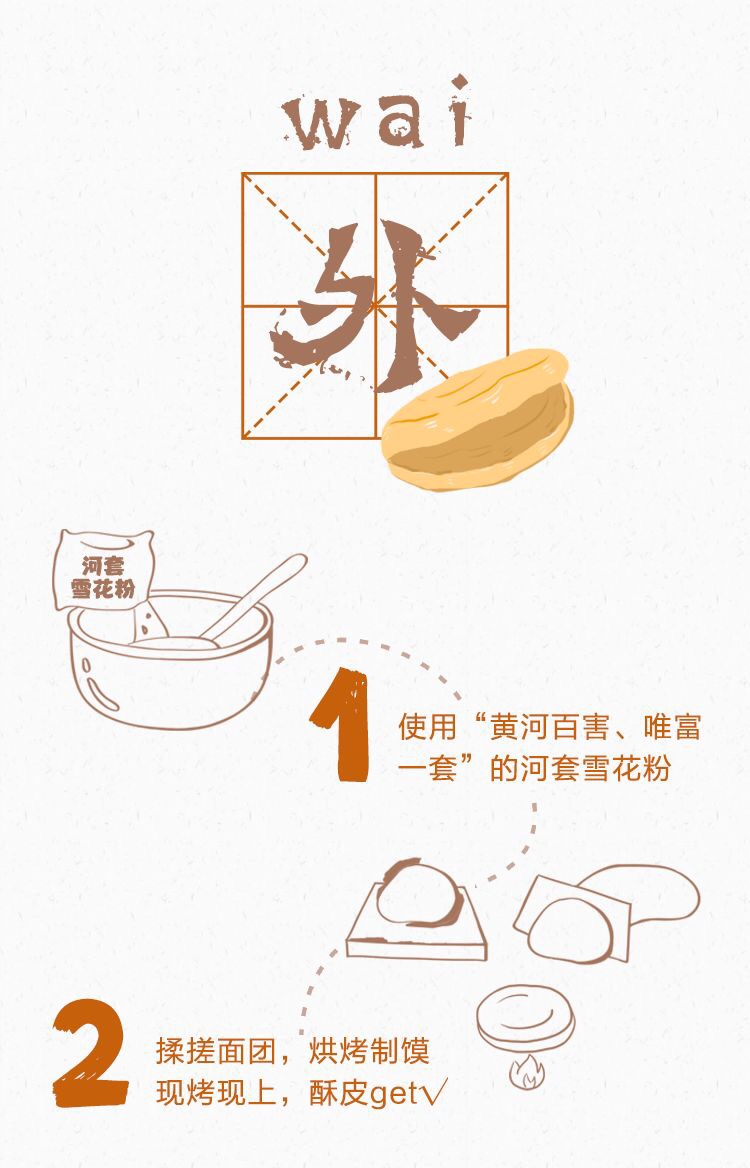 wai

外

河套
雪花粉

1 使用“黄河百害、唯富一套”的河套雪花粉

2 揉搓面团，烘烤制馍
现烤现上，酥皮get√